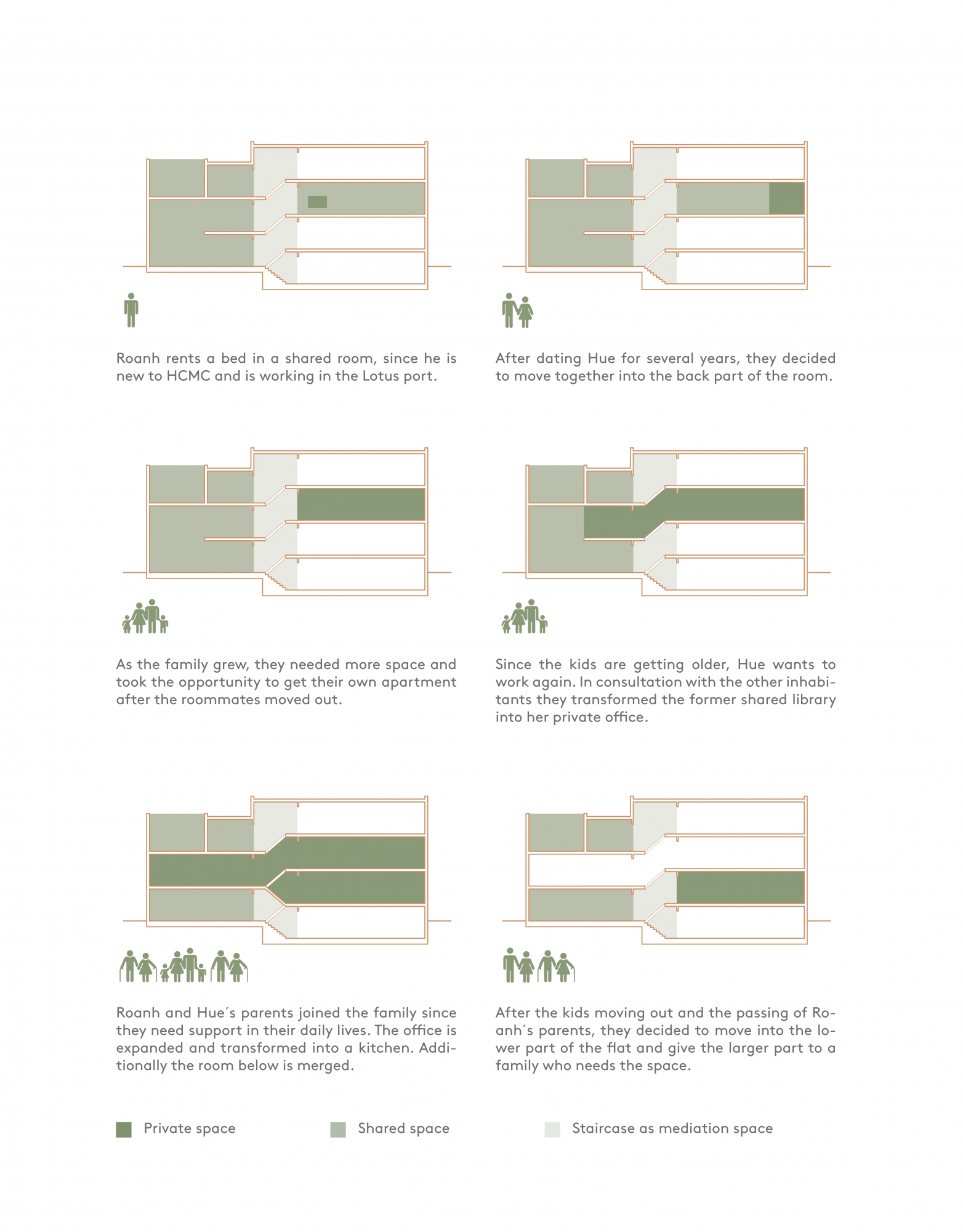 Roanh rents a bed in a shared room, since he is new to HCMC and is working in the Lotus port.

After dating Hue for several years, they decided to move together into the back part of the room.

As the family grew, they needed more space and took the opportunity to get their own apartment after the roommates moved out.

Since the kids are getting older, Hue wants to work again. In consultation with the other inhabitants they transformed the former shared library into her private office.

Roanh and Hue´s parents joined the family since they need support in their daily lives. The office is expanded and transformed into a kitchen. Additionally the room below is merged.

After the kids moving out and the passing of Roanh´s parents, they decided to move into the lower part of the flat and give the larger part to a family who needs the space.

Private space

Shared space

Staircase as mediation space